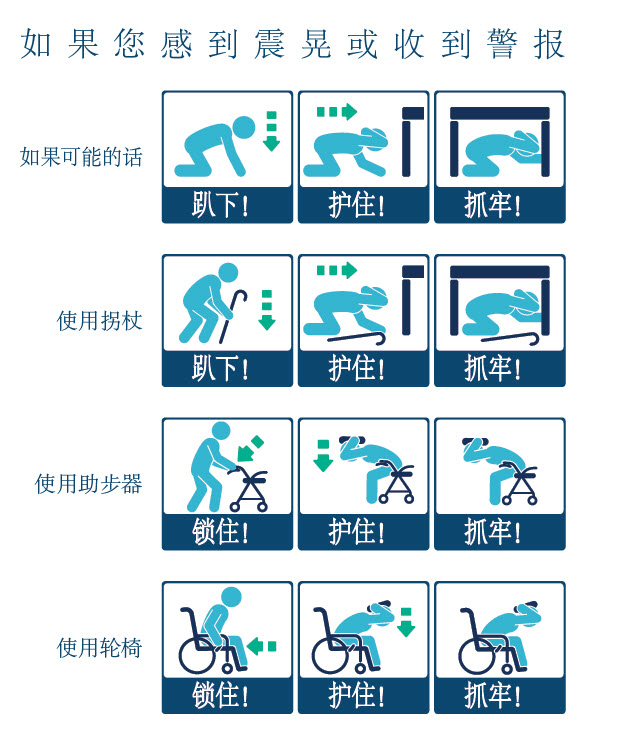 如果您感到震晃或收到警报

如果可能的话
趴下!
护住!
抓牢!

使用拐杖
趴下!
护住!
抓牢!

使用助步器
锁住!
护住!
抓牢!

使用轮椅
锁住!
护住!
抓牢!