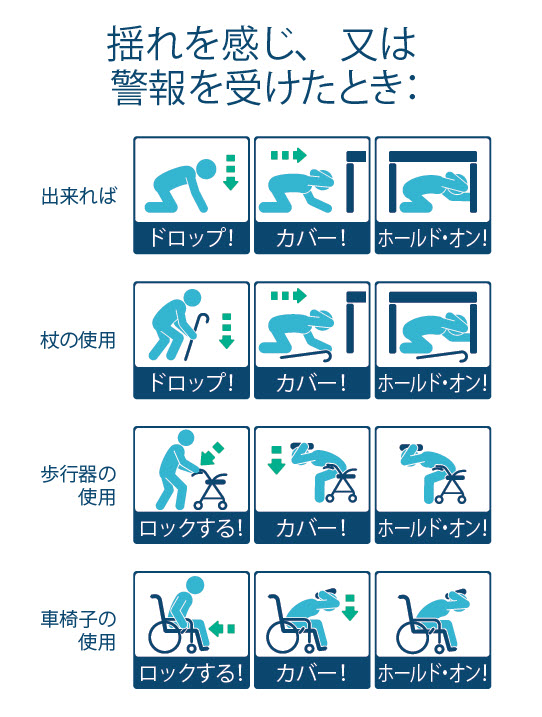 揺れを感じ、 又は
警報を受けたとき:

出来れば
ドロップ!
カバー!
ホールド・オン!

杖の使用
ドロップ!
カバー!
ホールド・オン!

歩行器の使用
ロックする!
カバー!
ホールド・オン!

車椅子の使用
ロックする!
カバー!
ホールド・オン!